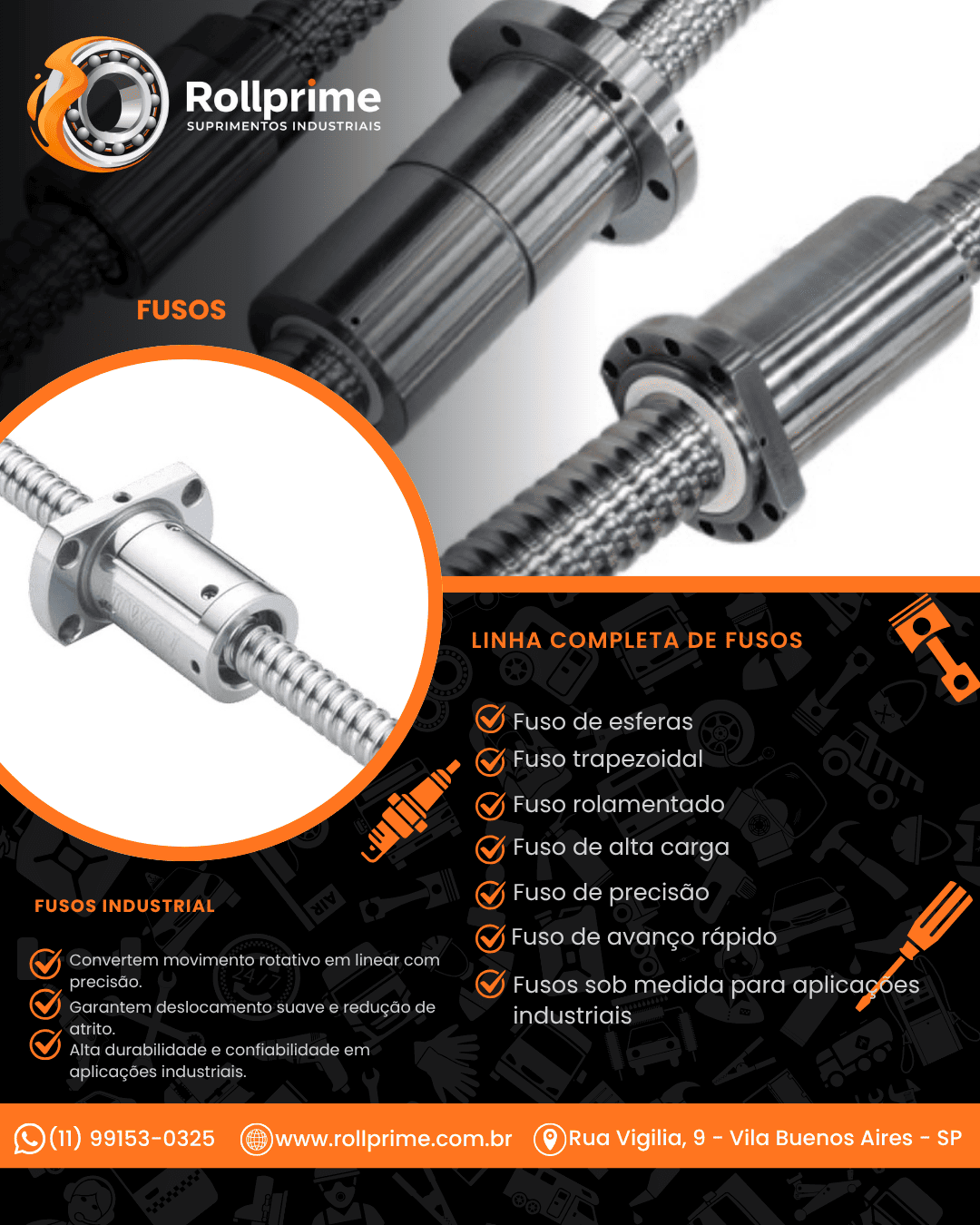 Rollprime
SUPRIMENTOS INDUSTRIAIS

FUSOS

LINHA COMPLETA DE FUSOS

Fuso de esferas
Fuso trapezoidal
Fuso rolamentado
Fuso de alta carga
Fuso de precisão
Fuso de avanço rápido
Fusos sob medida para aplicações industriais

FUSOS INDUSTRIAL

Convertem movimento rotativo em linear com precisão.
Garantem deslocamento suave e redução de atrito.
Alta durabilidade e confiabilidade em aplicações industriais.

(11) 99153-0325 www.rollprime.com.br Rua Vigilia, 9 - Vila Buenos Aires - SP